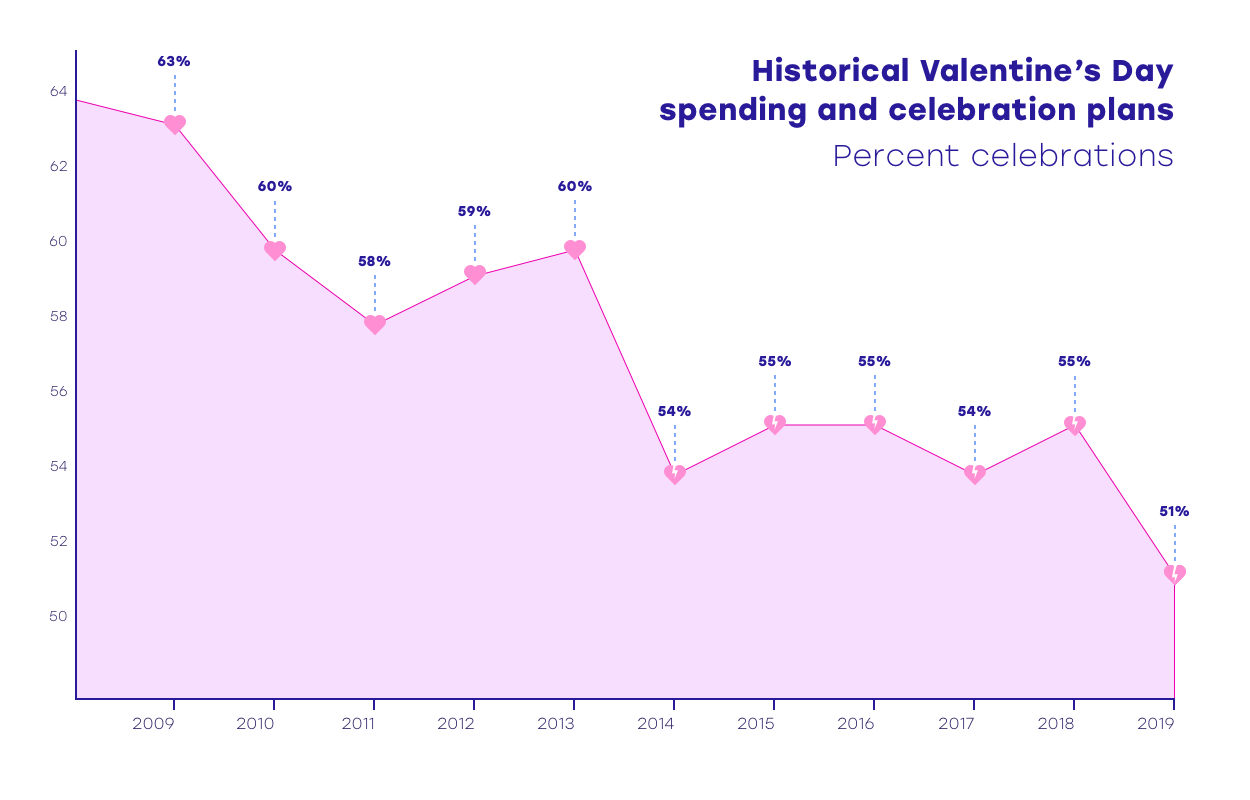 Historical Valentine's Day spending and celebration plans
Percent celebrations

64
62
60
58
56
54
52
50

63%
60%
58%
59%
60%
54%
55%
55%
54%
55%
51%

2009
2010
2011
2012
2013
2014
2015
2016
2017
2018
2019